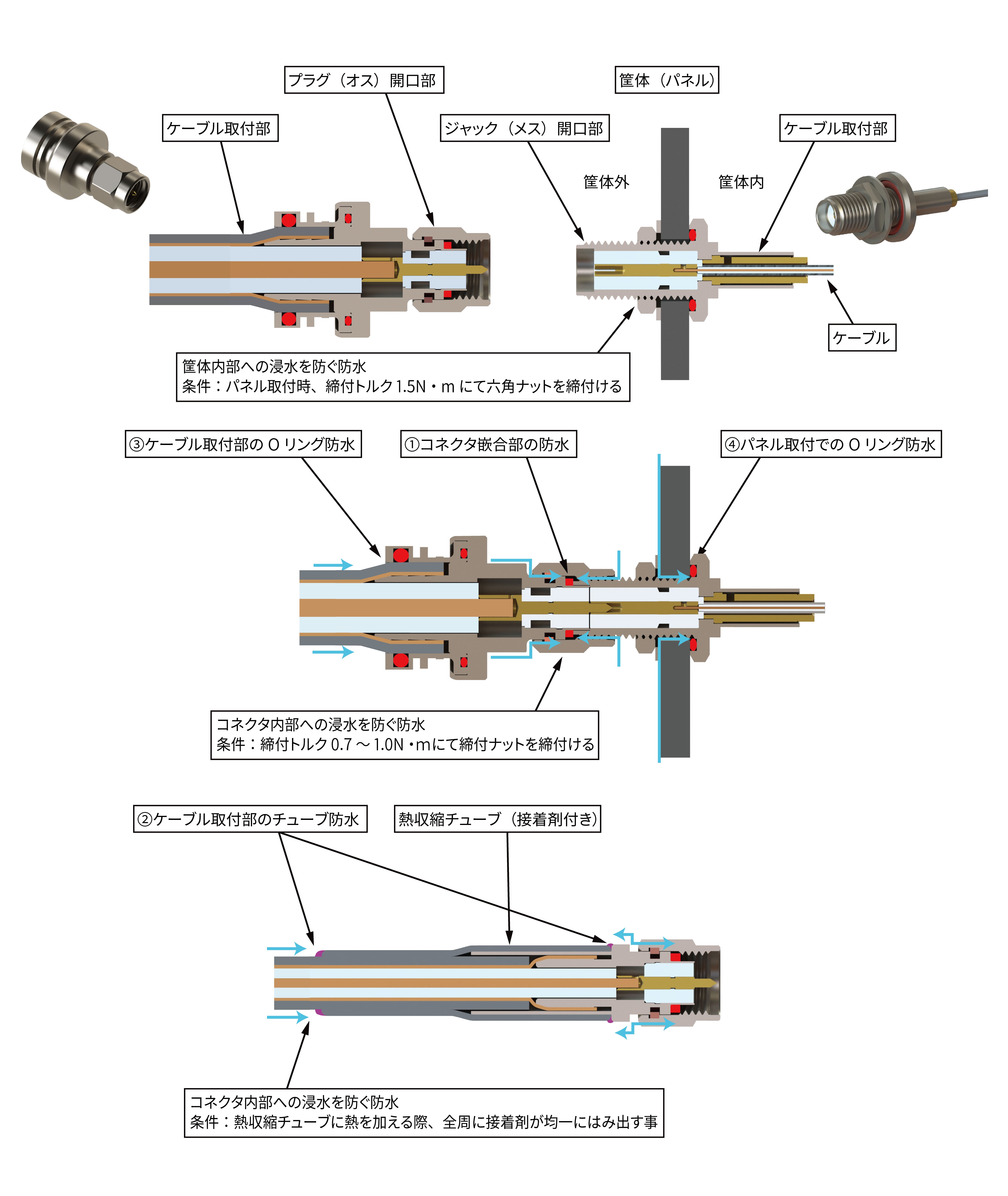 プラグ（オス）開口部

筐体（パネル）

ケーブル取付部

ジャック（メス）開口部

ケーブル取付部

筐体外

筐体内

ケーブル

筐体内部への浸水を防ぐ防水
条件：パネル取付時、締付トルク 1.5N・m にて六角ナットを締付ける

③ケーブル取付部の O リング防水

①コネクタ嵌合部の防水

④パネル取付での O リング防水

コネクタ内部への浸水を防ぐ防水
条件：締付トルク 0.7 ～ 1.0N・mにて締付ナットを締付ける

②ケーブル取付部のチューブ防水

熱収縮チューブ（接着剤付き）

コネクタ内部への浸水を防ぐ防水
条件：熱収縮チューブに熱を加える際、全周に接着剤が均一にはみ出す事